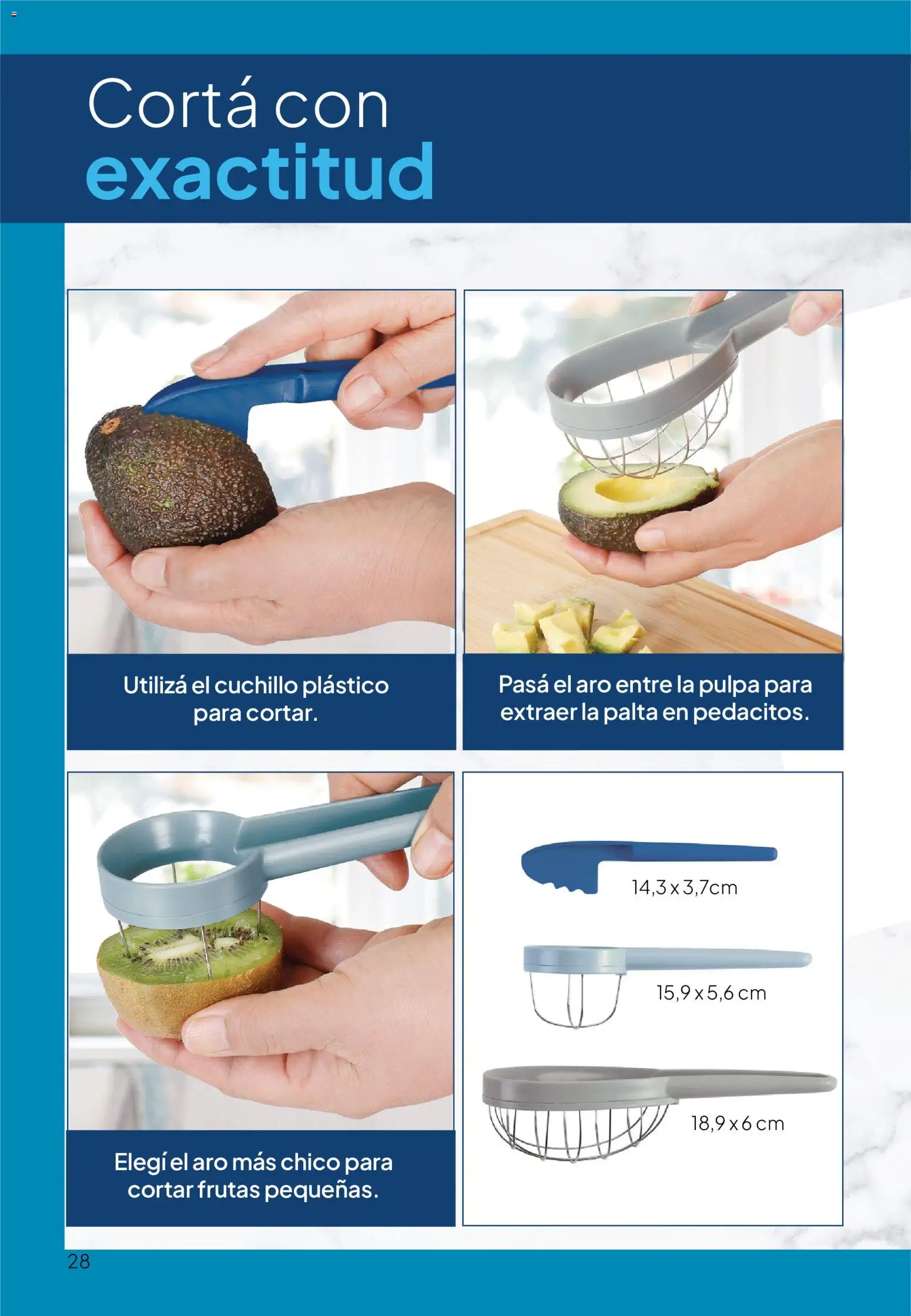 Cortá con
exactitud

Utilizá el cuchillo plástico para cortar.

Pasá el aro entre la pulpa para extraer la palta en pedacitos.

Elegí el aro más chico para cortar frutas pequeñas.

14,3 x 3,7cm

15,9 x 5,6 cm

18,9 x 6 cm

28